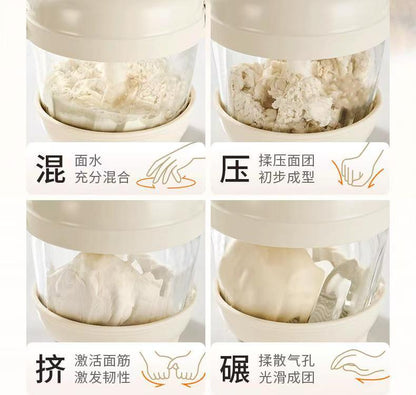 混 面水
充分混合

压 揉压面团
初步成型

挤 激活面筋
激发韧性

碾 揉散气孔
光滑成团