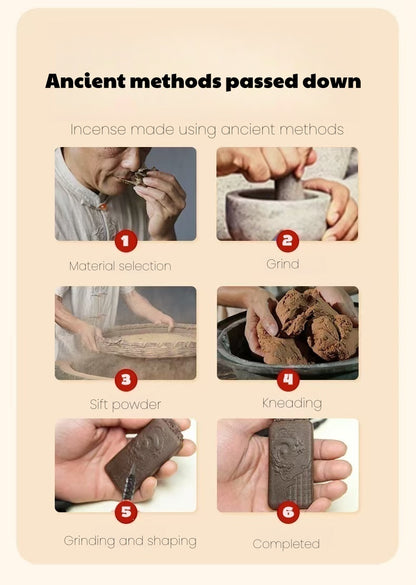 Ancient methods passed down

Incense made using ancient methods

1
Material selection

2
Grind

3
Sift powder

4
Kneading

5
Grinding and shaping

6
Completed